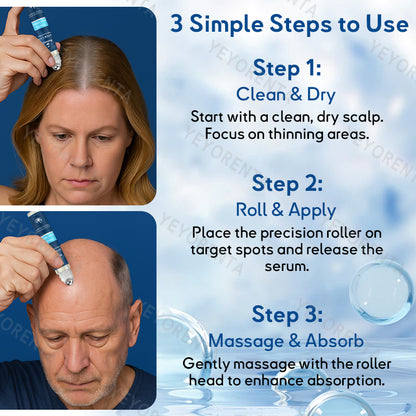 3 Simple Steps to Use

Step 1:
Clean & Dry
Start with a clean, dry scalp. Focus on thinning areas.

Step 2:
Roll & Apply
Place the precision roller on target spots and release the serum.

Step 3:
Massage & Absorb
Gently massage with the roller head to enhance absorption.

YEYORENTA